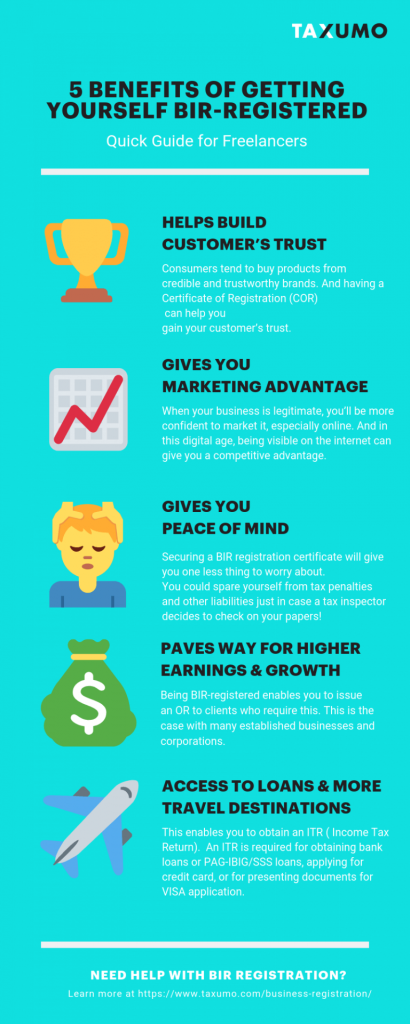 TAXUMO

5 BENEFITS OF GETTING YOURSELF BIR-REGISTERED

Quick Guide for Freelancers

HELPS BUILD CUSTOMER'S TRUST

Consumers tend to buy products from credible and trustworthy brands. And having a Certificate of Registration (COR) can help you gain your customer's trust.

GIVES YOU MARKETING ADVANTAGE

When your business is legitimate, you'll be more confident to market it, especially online. And in this digital age, being visible on the internet can give you a competitive advantage.

GIVES YOU PEACE OF MIND

Securing a BIR registration certificate will give you one less thing to worry about.
You could spare yourself from tax penalties and other liabilities just in case a tax inspector decides to check on your papers!

PAVES WAY FOR HIGHER EARNINGS & GROWTH

Being BIR-registered enables you to issue an OR to clients who require this. This is the case with many established businesses and corporations.

ACCESS TO LOANS & MORE TRAVEL DESTINATIONS

This enables you to obtain an ITR ( Income Tax Return). An ITR is required for obtaining bank loans or PAG-IBIG/SSS loans, applying for credit card, or for presenting documents for VISA application.

NEED HELP WITH BIR REGISTRATION?

Learn more at https://www.taxumo.com/business-registration/